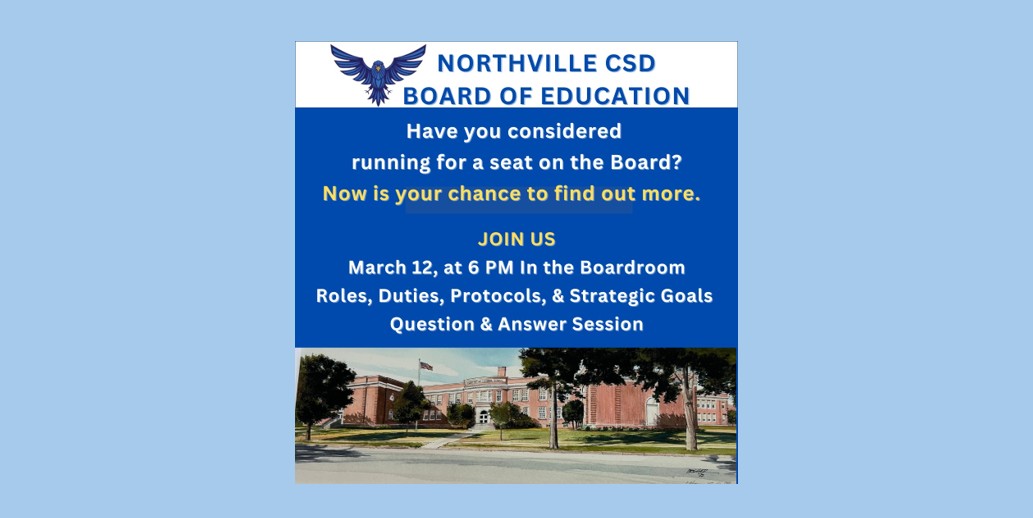 NORTHVILLE CSD
BOARD OF EDUCATION

Have you considered running for a seat on the Board?
Now is your chance to find out more.

JOIN US
March 12, at 6 PM In the Boardroom
Roles, Duties, Protocols, & Strategic Goals
Question & Answer Session